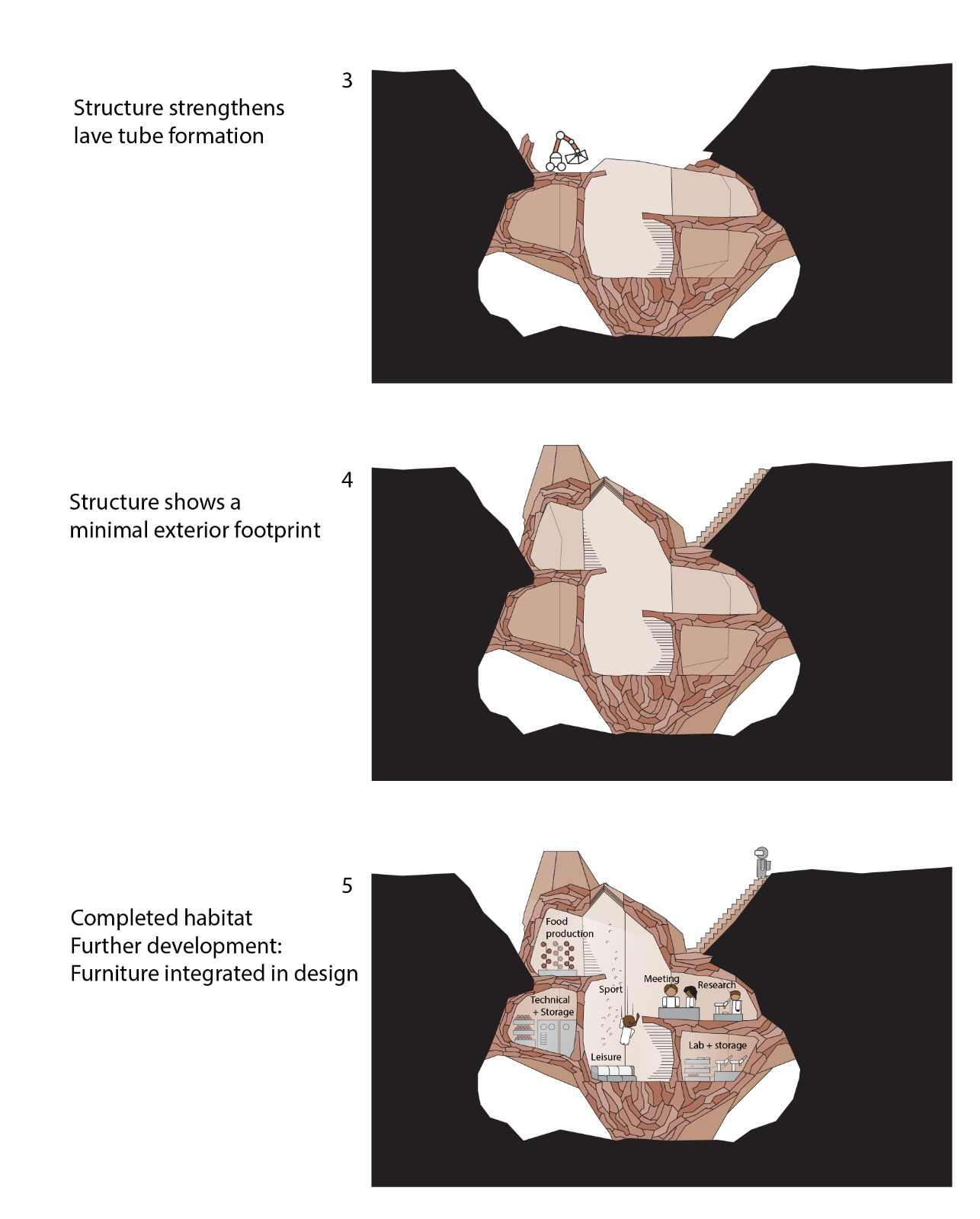 3

Structure strengthens lave tube formation

4

Structure shows a minimal exterior footprint

5

Completed habitat
Further development:
Furniture integrated in design

Food production

Technical + Storage

Sport

Meeting

Research

Leisure

Lab + storage